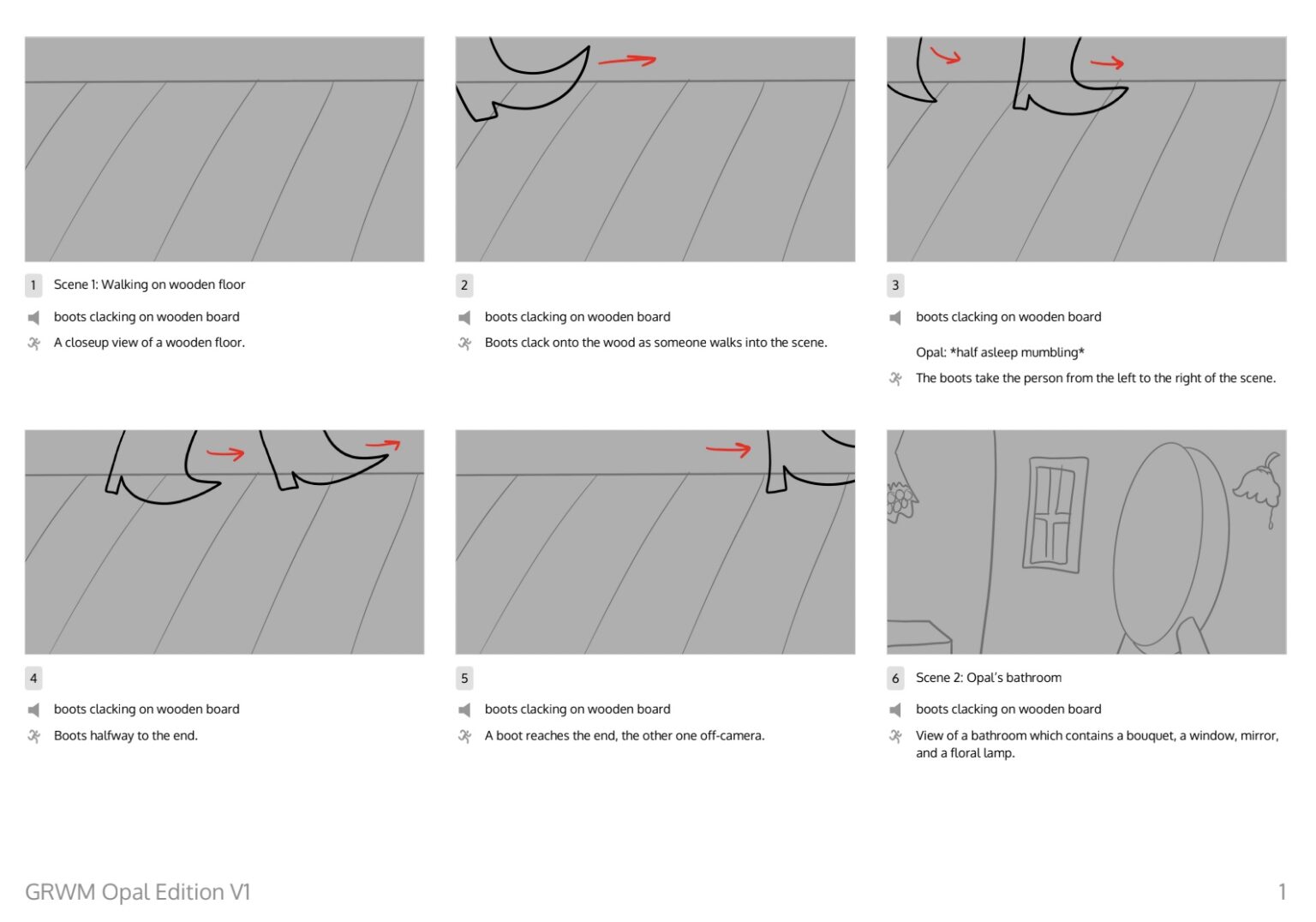 1 Scene 1: Walking on wooden floor

boots clacking on wooden board

A closeup view of a wooden floor.

2

boots clacking on wooden board

Boots clack onto the wood as someone walks into the scene.

3

boots clacking on wooden board

Opal: *half asleep mumbling*

The boots take the person from the left to the right of the scene.

4

boots clacking on wooden board

Boots halfway to the end.

5

boots clacking on wooden board

A boot reaches the end, the other one off-camera.

6 Scene 2: Opal's bathroom

boots clacking on wooden board

View of a bathroom which contains a bouquet, a window, mirror, and a floral lamp.

GRWM Opal Edition V1

1