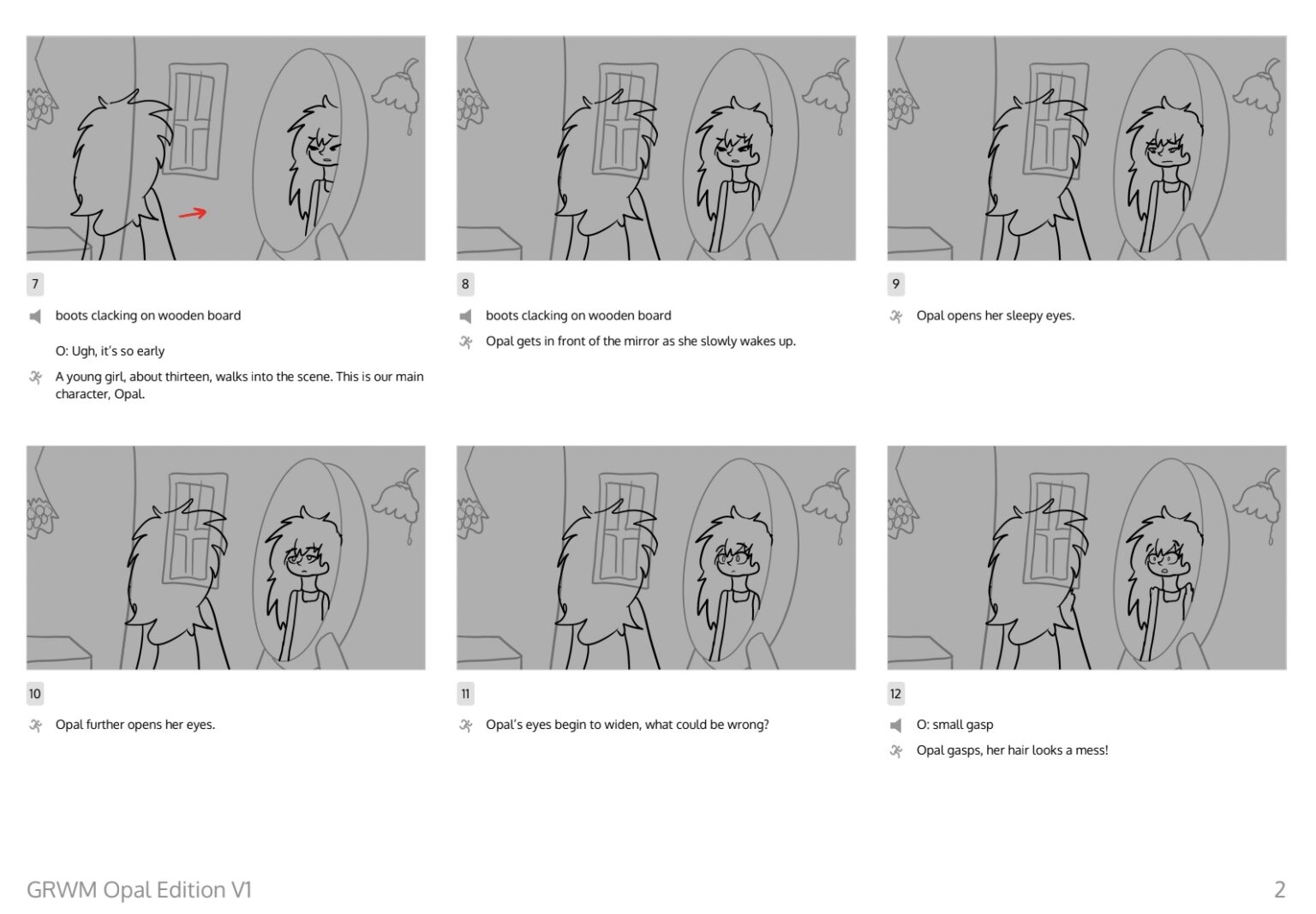 7

boots clacking on wooden board

O: Ugh, it's so early

A young girl, about thirteen, walks into the scene. This is our main character, Opal.

8

boots clacking on wooden board

Opal gets in front of the mirror as she slowly wakes up.

9

Opal opens her sleepy eyes.

10

Opal further opens her eyes.

11

Opal's eyes begin to widen, what could be wrong?

12

O: small gasp

Opal gasps, her hair looks a mess!

GRWM Opal Edition V1

2