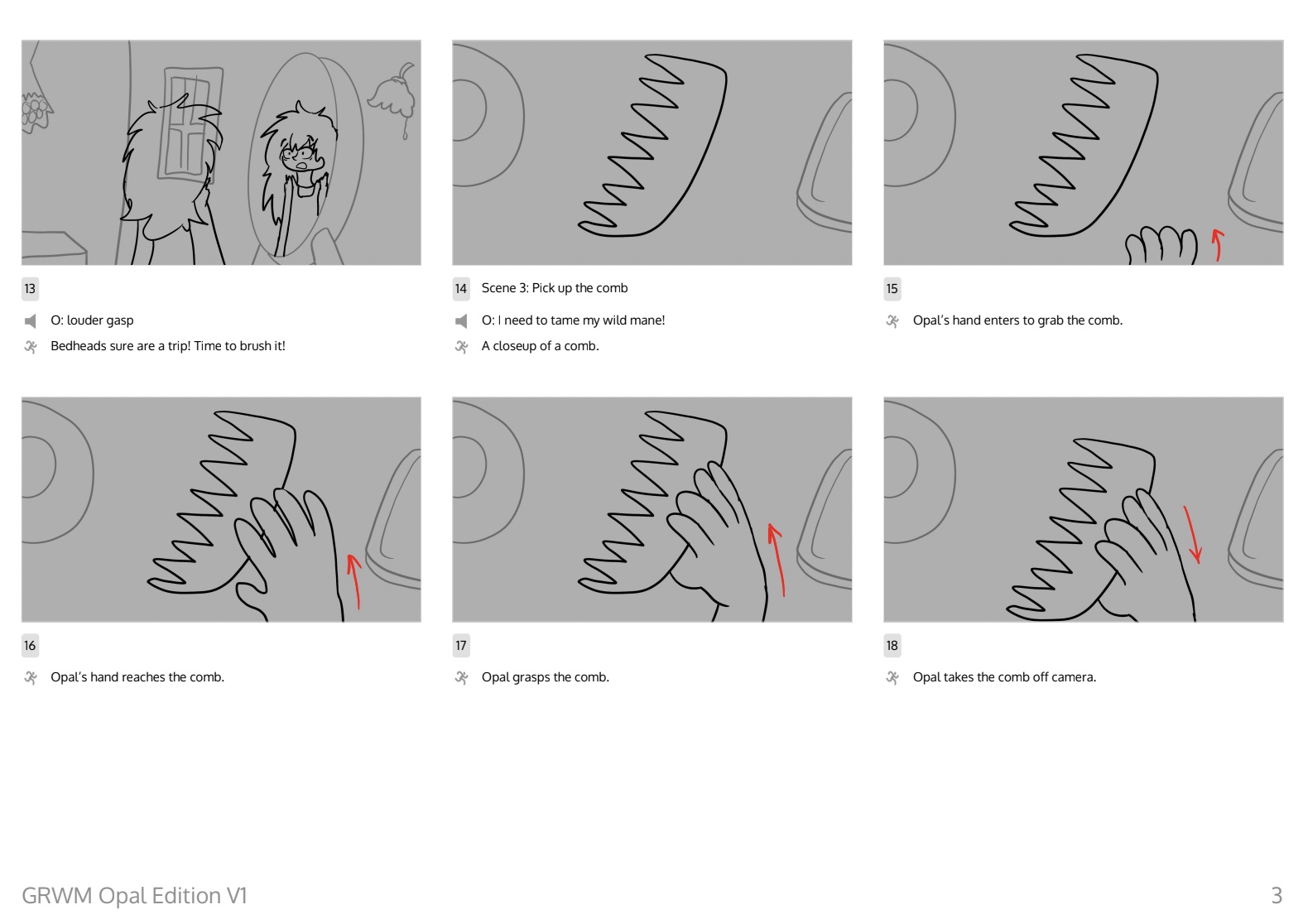 13

O: louder gasp

Bedheads sure are a trip! Time to brush it!

14 Scene 3: Pick up the comb

O: I need to tame my wild mane!

A closeup of a comb.

15

Opal's hand enters to grab the comb.

16

Opal's hand reaches the comb.

17

Opal grasps the comb.

18

Opal takes the comb off camera.

GRWM Opal Edition V1

3