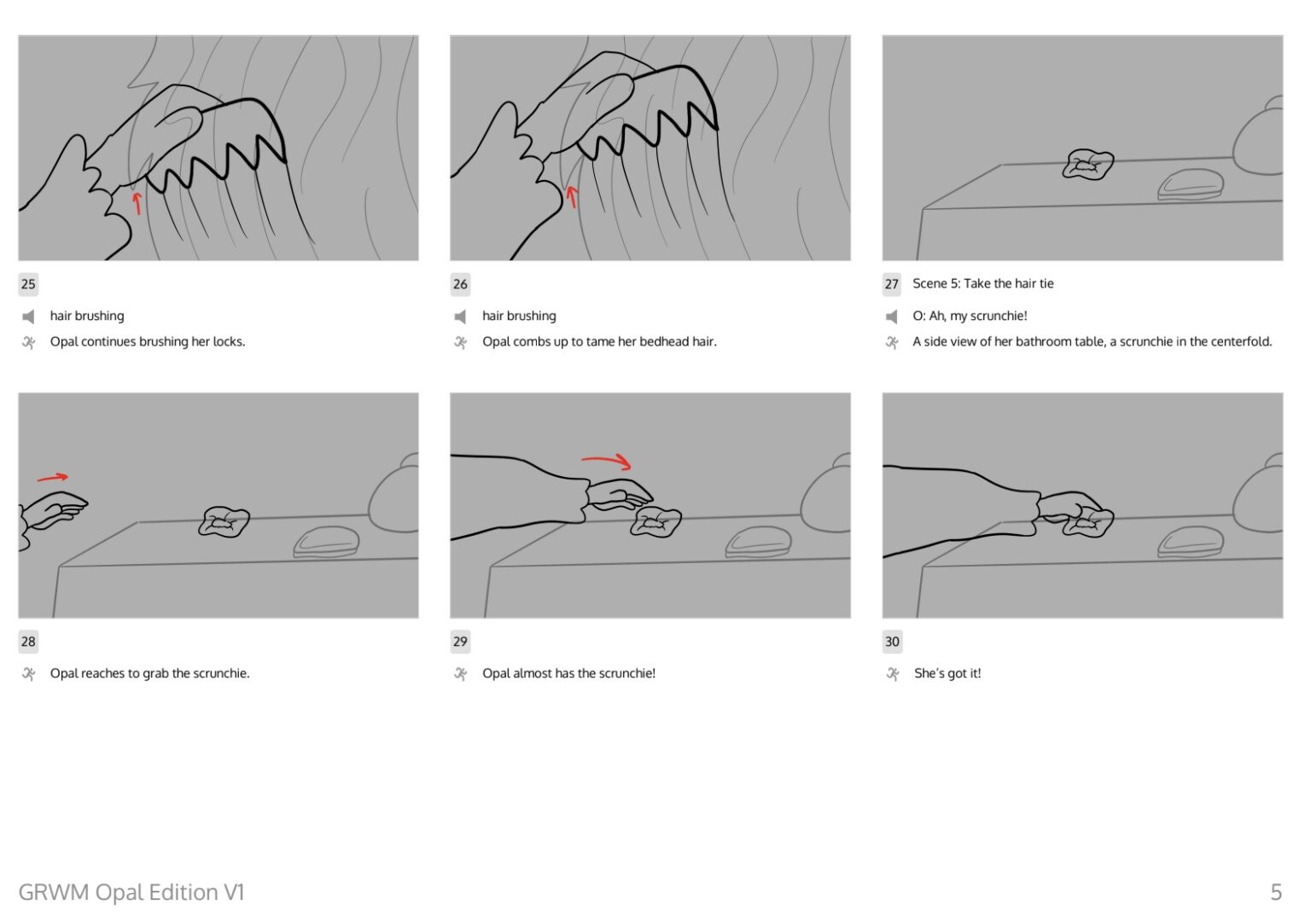 25

hair brushing

Opal continues brushing her locks.

26

hair brushing

Opal combs up to tame her bedhead hair.

27 Scene 5: Take the hair tie

O: Ah, my scrunchie!

A side view of her bathroom table, a scrunchie in the centerfold.

28

Opal reaches to grab the scrunchie.

29

Opal almost has the scrunchie!

30

She's got it!

GRWM Opal Edition V1

5