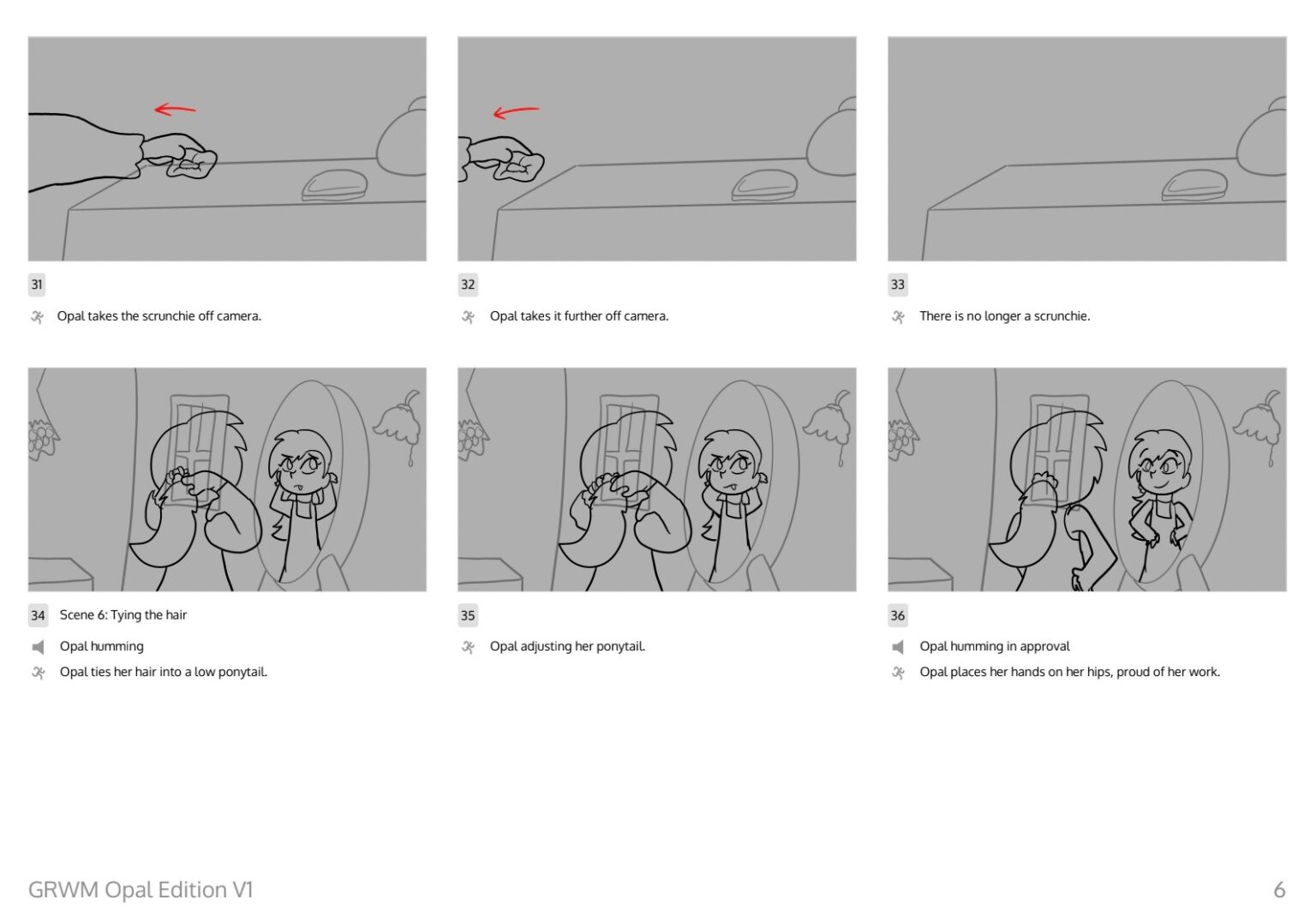 31

Opal takes the scrunchie off camera.

32

Opal takes it further off camera.

33

There is no longer a scrunchie.

34 Scene 6: Tying the hair

Opal humming

Opal ties her hair into a low ponytail.

35

Opal adjusting her ponytail.

36

Opal humming in approval

Opal places her hands on her hips, proud of her work.

GRWM Opal Edition V1

6