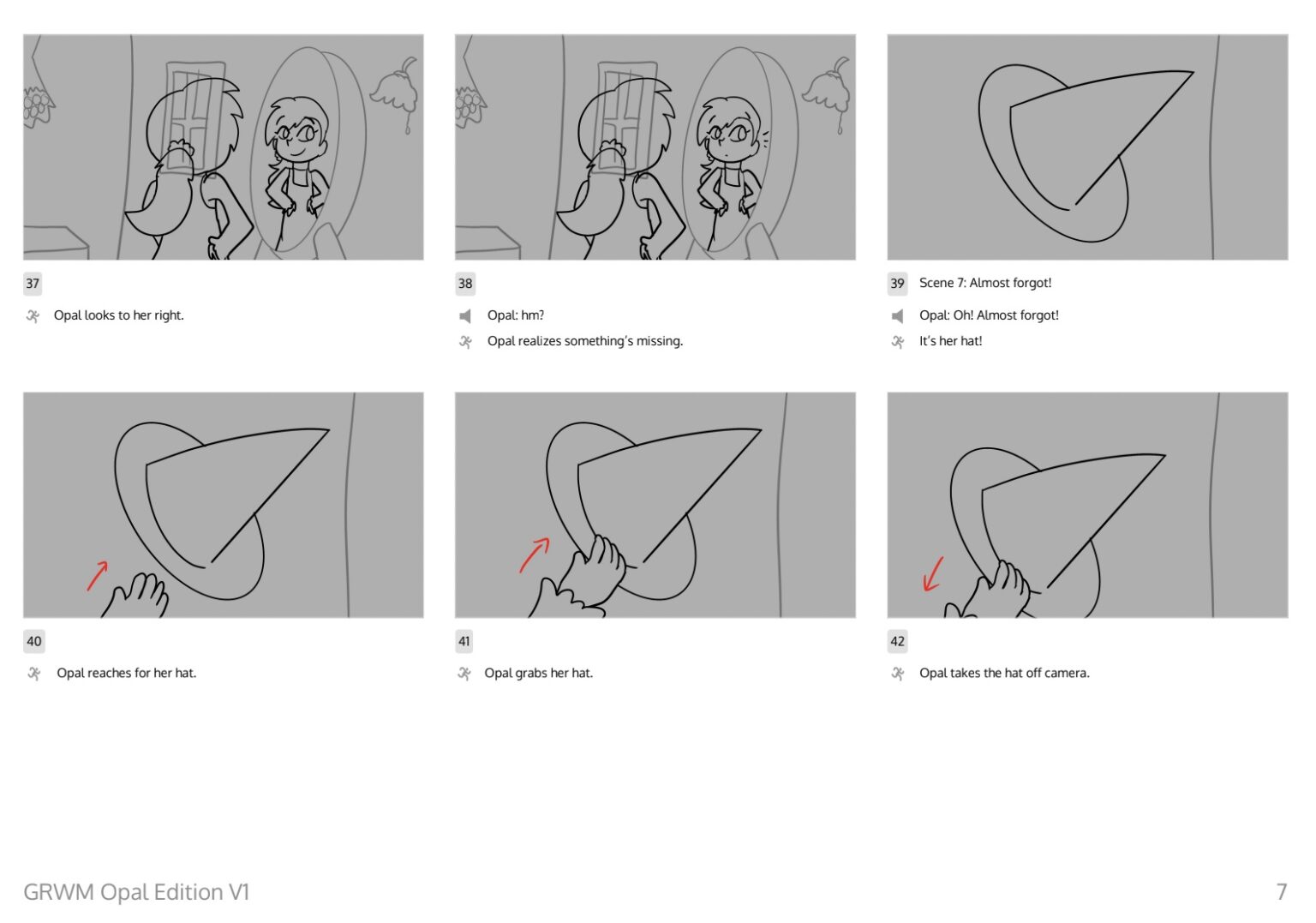 37

Opal looks to her right.

38

Opal: hm?

Opal realizes something's missing.

39 Scene 7: Almost forgot!

Opal: Oh! Almost forgot!

It's her hat!

40

Opal reaches for her hat.

41

Opal grabs her hat.

42

Opal takes the hat off camera.

GRWM Opal Edition V1

7