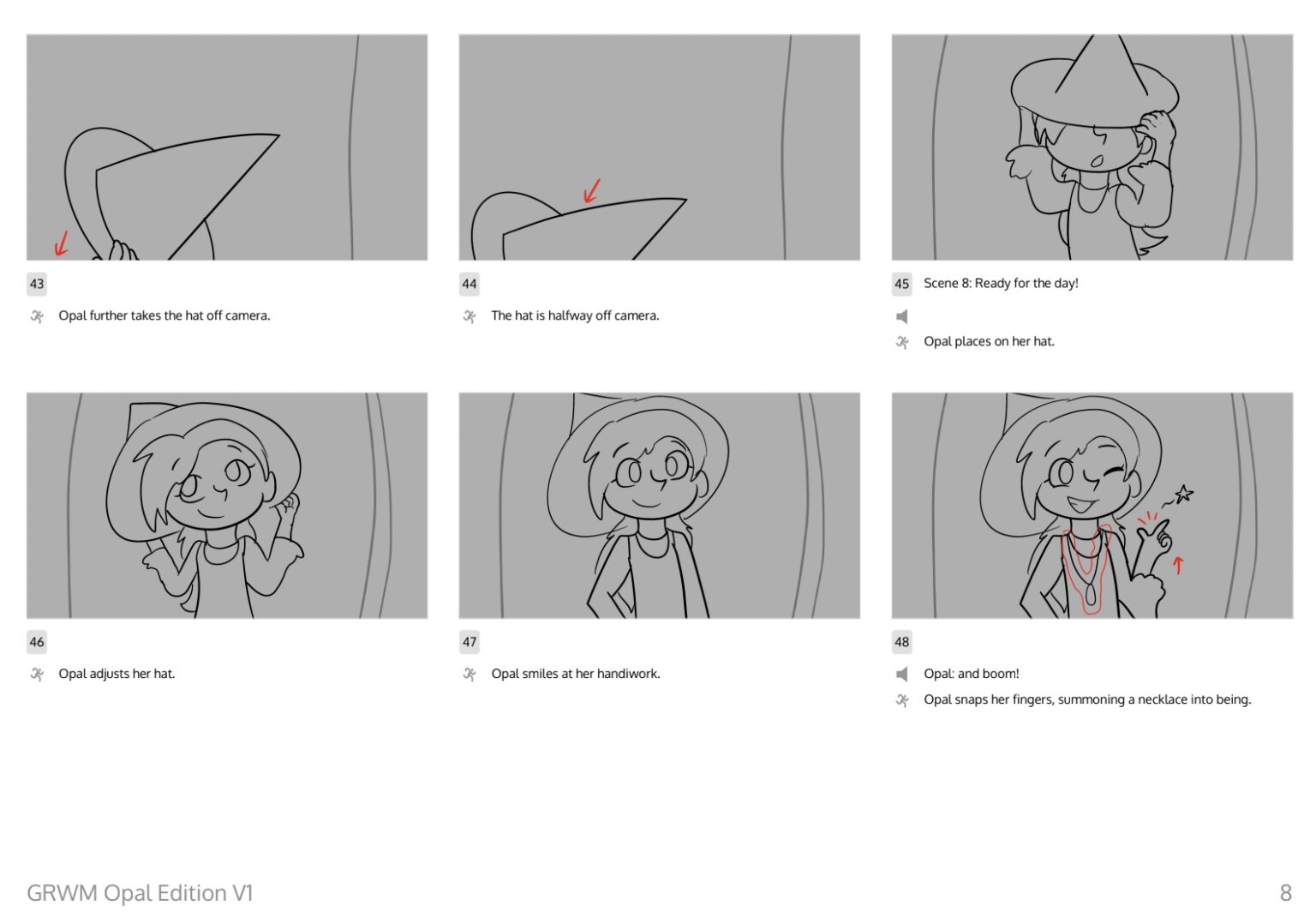 43

Opal further takes the hat off camera.

44

The hat is halfway off camera.

45 Scene 8: Ready for the day!

Opal places on her hat.

46

Opal adjusts her hat.

47

Opal smiles at her handiwork.

48

Opal: and boom!

Opal snaps her fingers, summoning a necklace into being.

GRWM Opal Edition V1

8