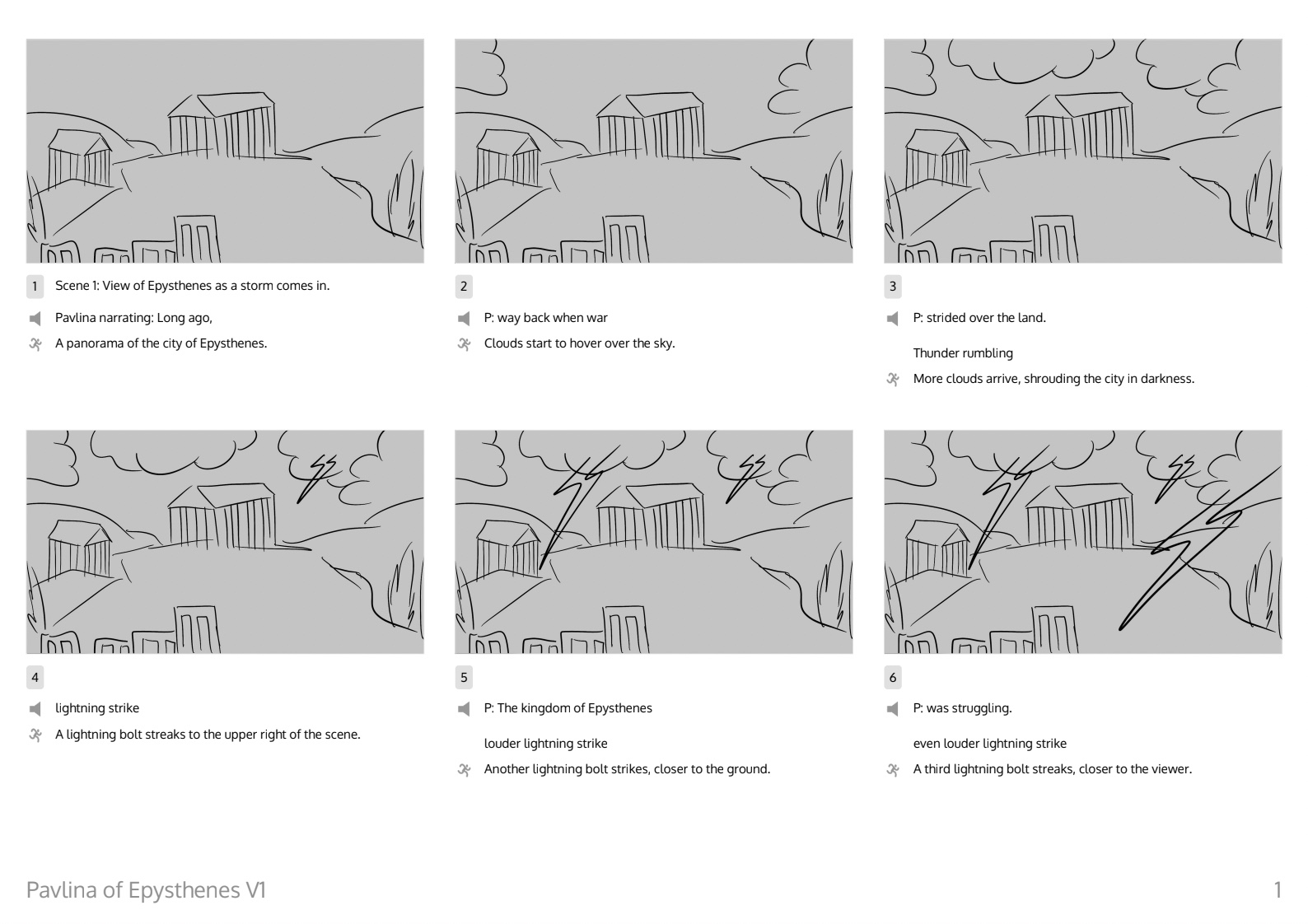 1 Scene 1: View of Epysthenes as a storm comes in.

Pavlina narrating: Long ago,

A panorama of the city of Epysthenes.

2

P: way back when war

Clouds start to hover over the sky.

3

P: strided over the land.

Thunder rumbling

More clouds arrive, shrouding the city in darkness.

4

lightning strike

A lightning bolt streaks to the upper right of the scene.

5

P: The kingdom of Epysthenes

louder lightning strike

Another lightning bolt strikes, closer to the ground.

6

P: was struggling.

even louder lightning strike

A third lightning bolt streaks, closer to the viewer.

Pavlina of Epysthenes V1

1