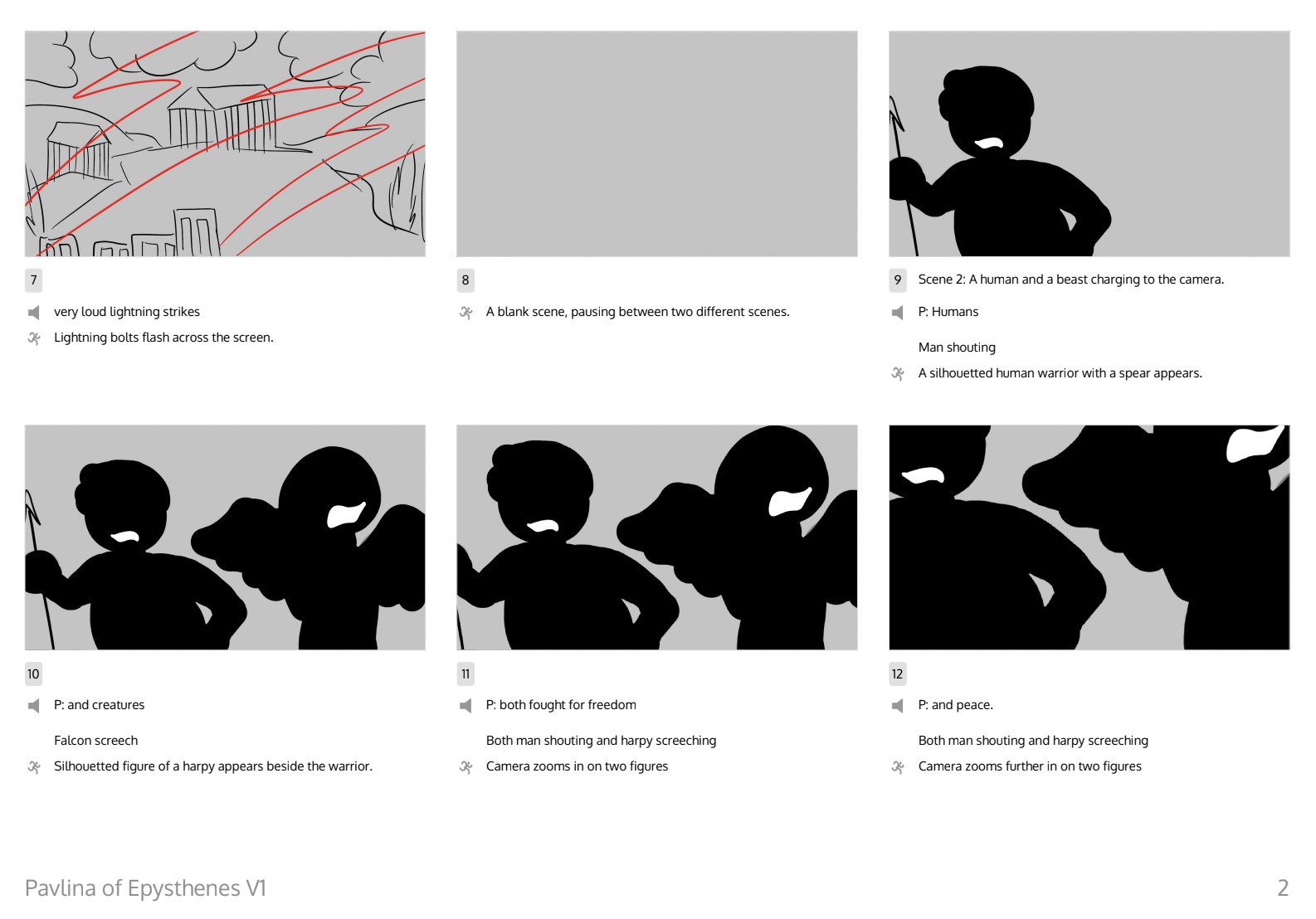 7

very loud lightning strikes

Lightning bolts flash across the screen.

8

A blank scene, pausing between two different scenes.

9 Scene 2: A human and a beast charging to the camera.

P: Humans

Man shouting

A silhouetted human warrior with a spear appears.

10

P: and creatures

Falcon screech

Silhouetted figure of a harpy appears beside the warrior.

11

P: both fought for freedom

Both man shouting and harpy screeching

Camera zooms in on two figures

12

P: and peace.

Both man shouting and harpy screeching

Camera zooms further in on two figures

Pavlina of Epysthenes V1

2