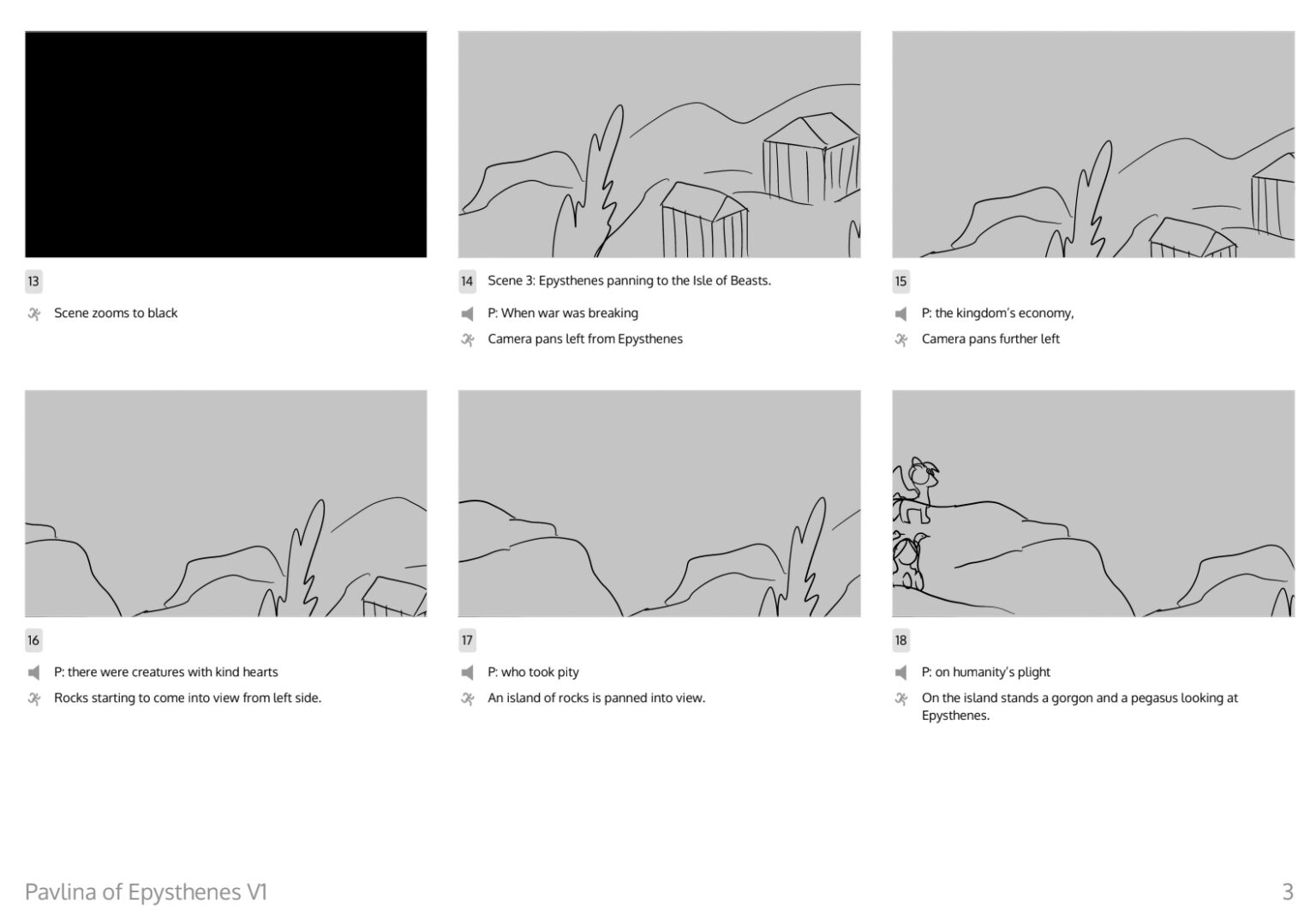 13

Scene zooms to black

14 Scene 3: Epysthenes panning to the Isle of Beasts.

P: When war was breaking

Camera pans left from Epysthenes

15

P: the kingdom's economy,

Camera pans further left

16

P: there were creatures with kind hearts

Rocks starting to come into view from left side.

17

P: who took pity

An island of rocks is panned into view.

18

P: on humanity's plight

On the island stands a gorgon and a pegasus looking at Epysthenes.

Pavlina of Epysthenes V1

3