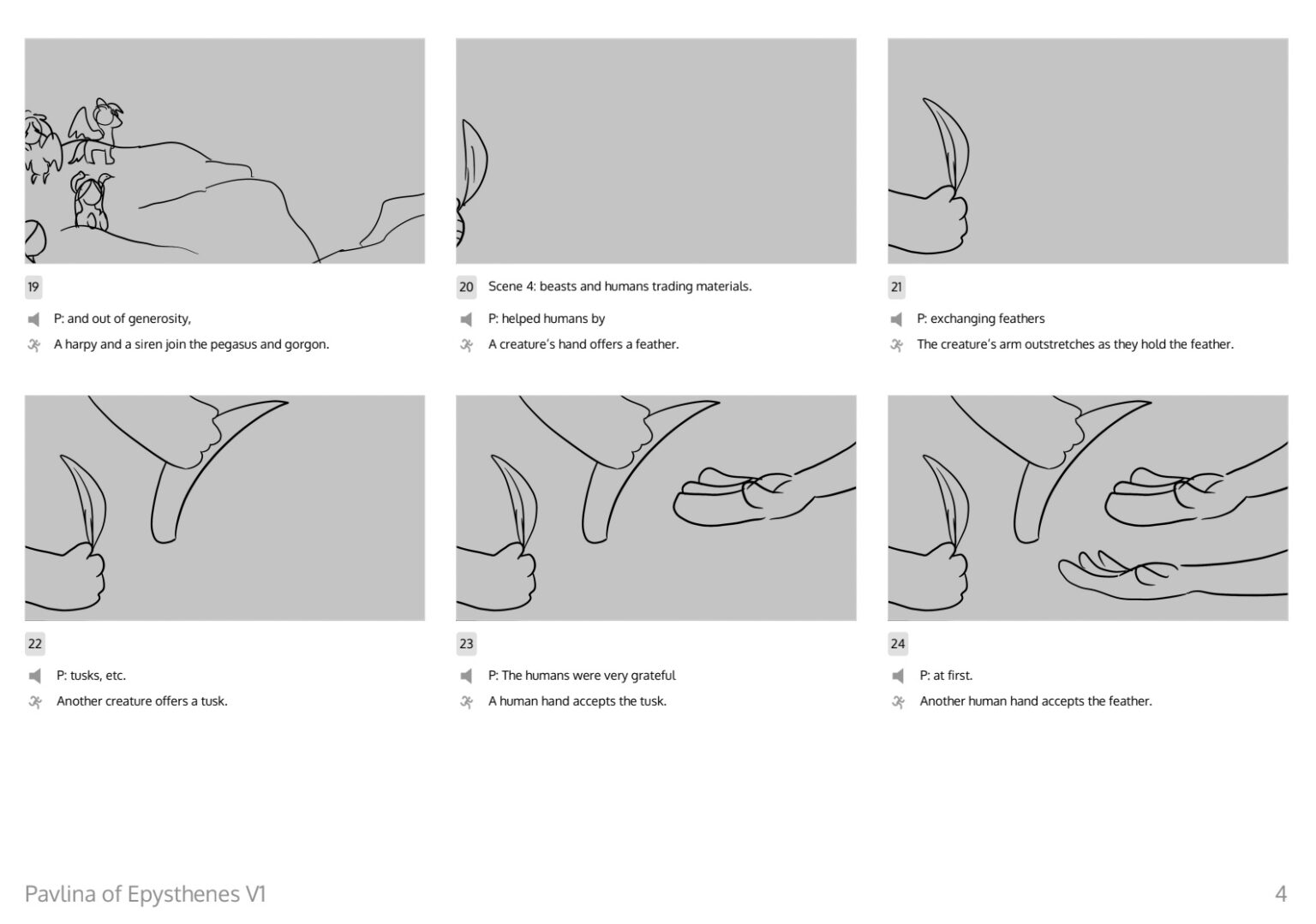 19

P: and out of generosity,

A harpy and a siren join the pegasus and gorgon.

20 Scene 4: beasts and humans trading materials.

P: helped humans by

A creature's hand offers a feather.

21

P: exchanging feathers

The creature's arm outstretches as they hold the feather.

22

P: tusks, etc.

Another creature offers a tusk.

23

P: The humans were very grateful

A human hand accepts the tusk.

24

P: at first.

Another human hand accepts the feather.

Pavlina of Epysthenes V1

4