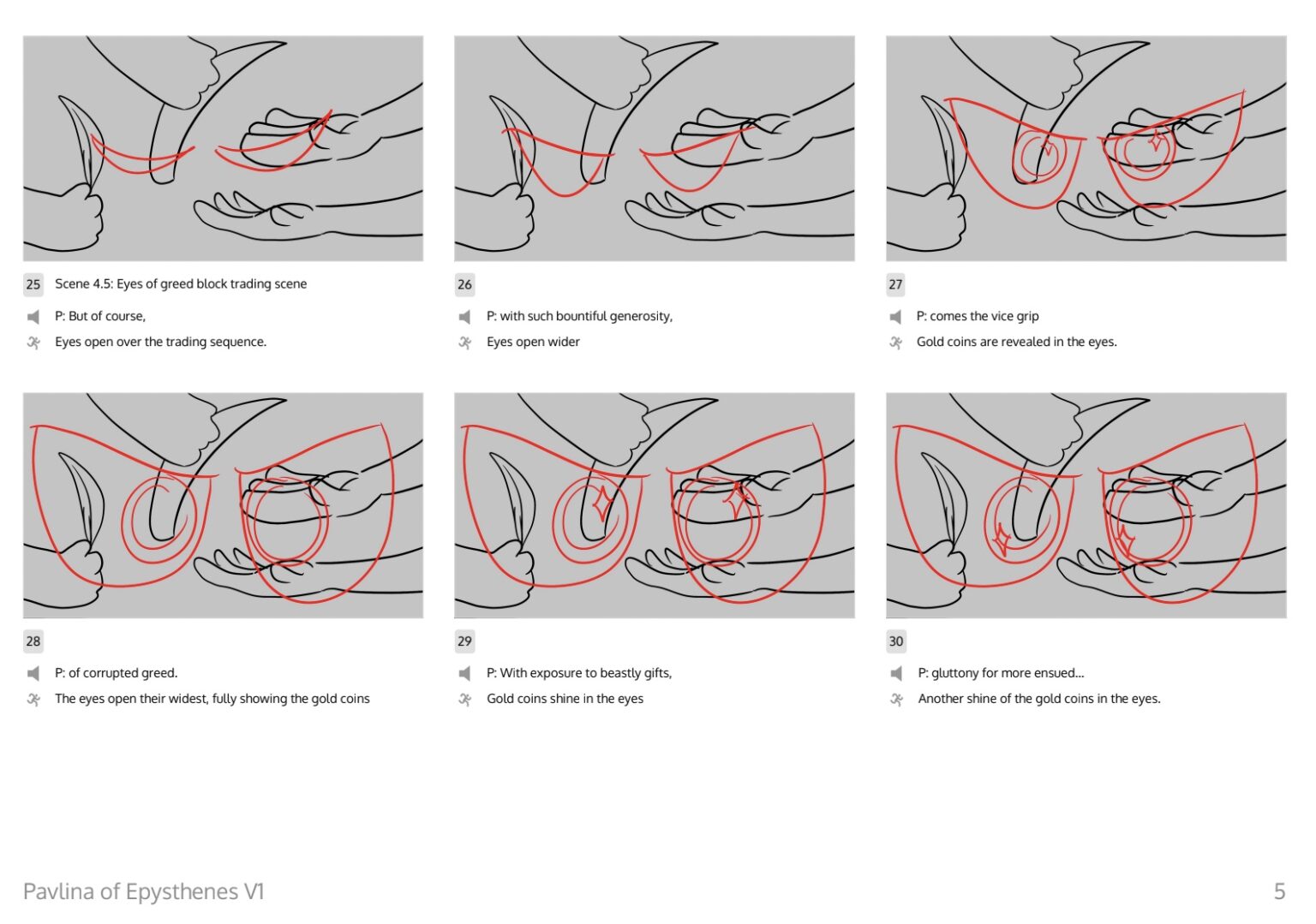 25 Scene 4.5: Eyes of greed block trading scene

P: But of course,

Eyes open over the trading sequence.

26

P: with such bountiful generosity,

Eyes open wider

27

P: comes the vice grip

Gold coins are revealed in the eyes.

28

P: of corrupted greed.

The eyes open their widest, fully showing the gold coins

29

P: With exposure to beastly gifts,

Gold coins shine in the eyes

30

P: gluttony for more ensued...

Another shine of the gold coins in the eyes.

Pavlina of Epysthenes V1

5