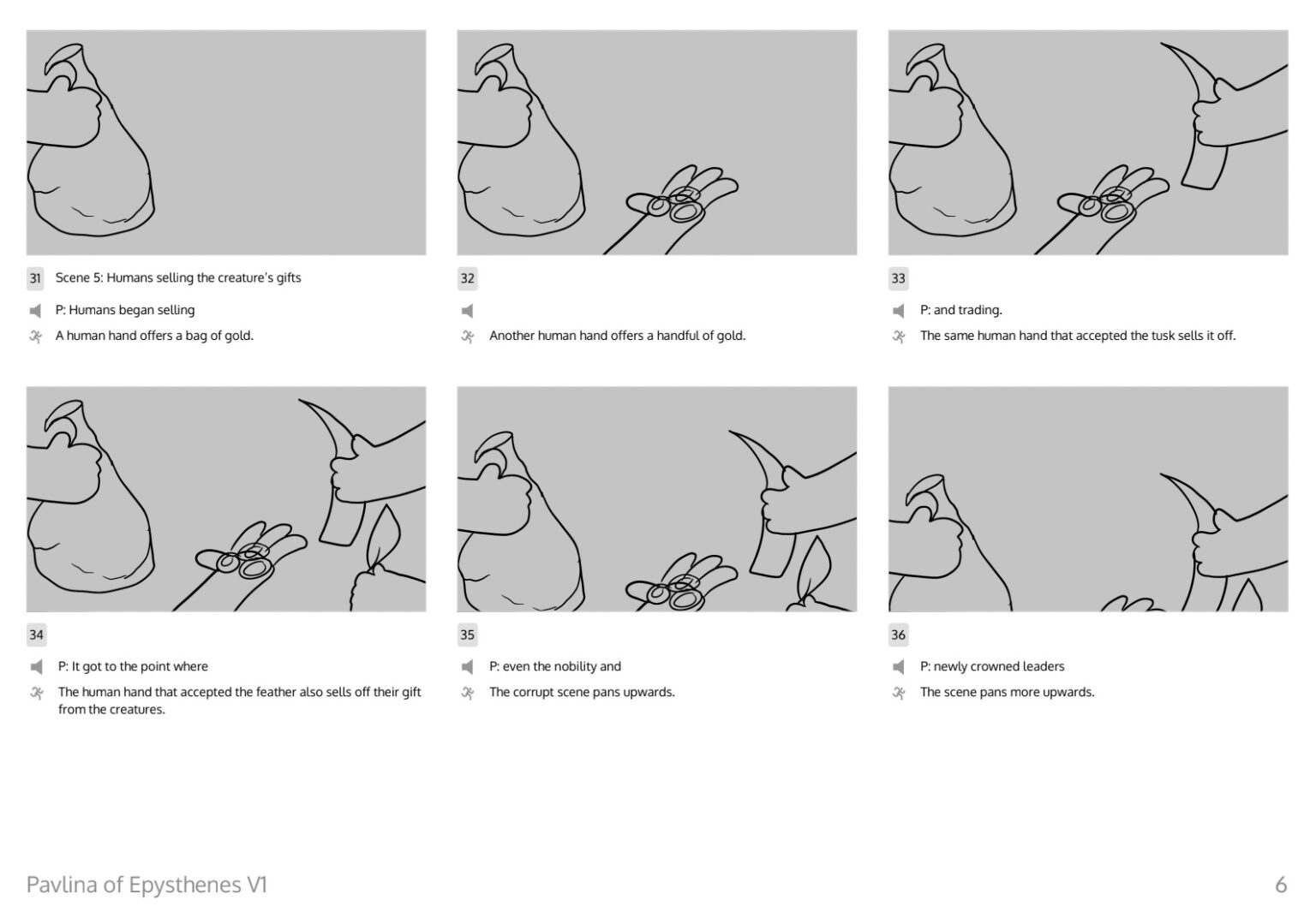 31 Scene 5: Humans selling the creature's gifts

P: Humans began selling

A human hand offers a bag of gold.

32

Another human hand offers a handful of gold.

33

P: and trading.

The same human hand that accepted the tusk sells it off.

34

P: It got to the point where

The human hand that accepted the feather also sells off their gift from the creatures.

35

P: even the nobility and

The corrupt scene pans upwards.

36

P: newly crowned leaders

The scene pans more upwards.

Pavlina of Epysthenes V1

6