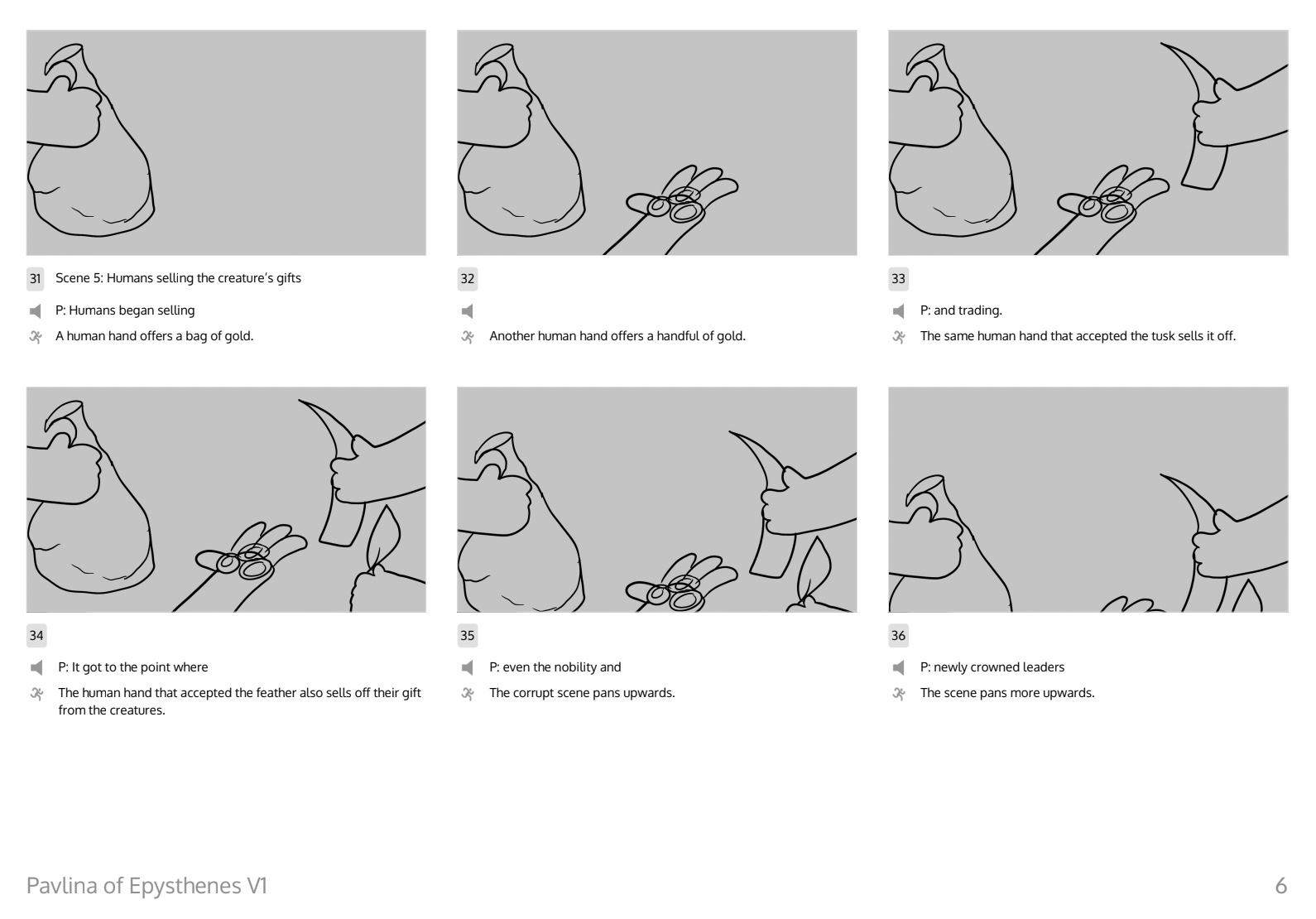 31 Scene 5: Humans selling the creature's gifts

P: Humans began selling

A human hand offers a bag of gold.

32

Another human hand offers a handful of gold.

33

P: and trading.

The same human hand that accepted the tusk sells it off.

34

P: It got to the point where

The human hand that accepted the feather also sells off their gift from the creatures.

35

P: even the nobility and

The corrupt scene pans upwards.

36

P: newly crowned leaders

The scene pans more upwards.

Pavlina of Epysthenes V1

6