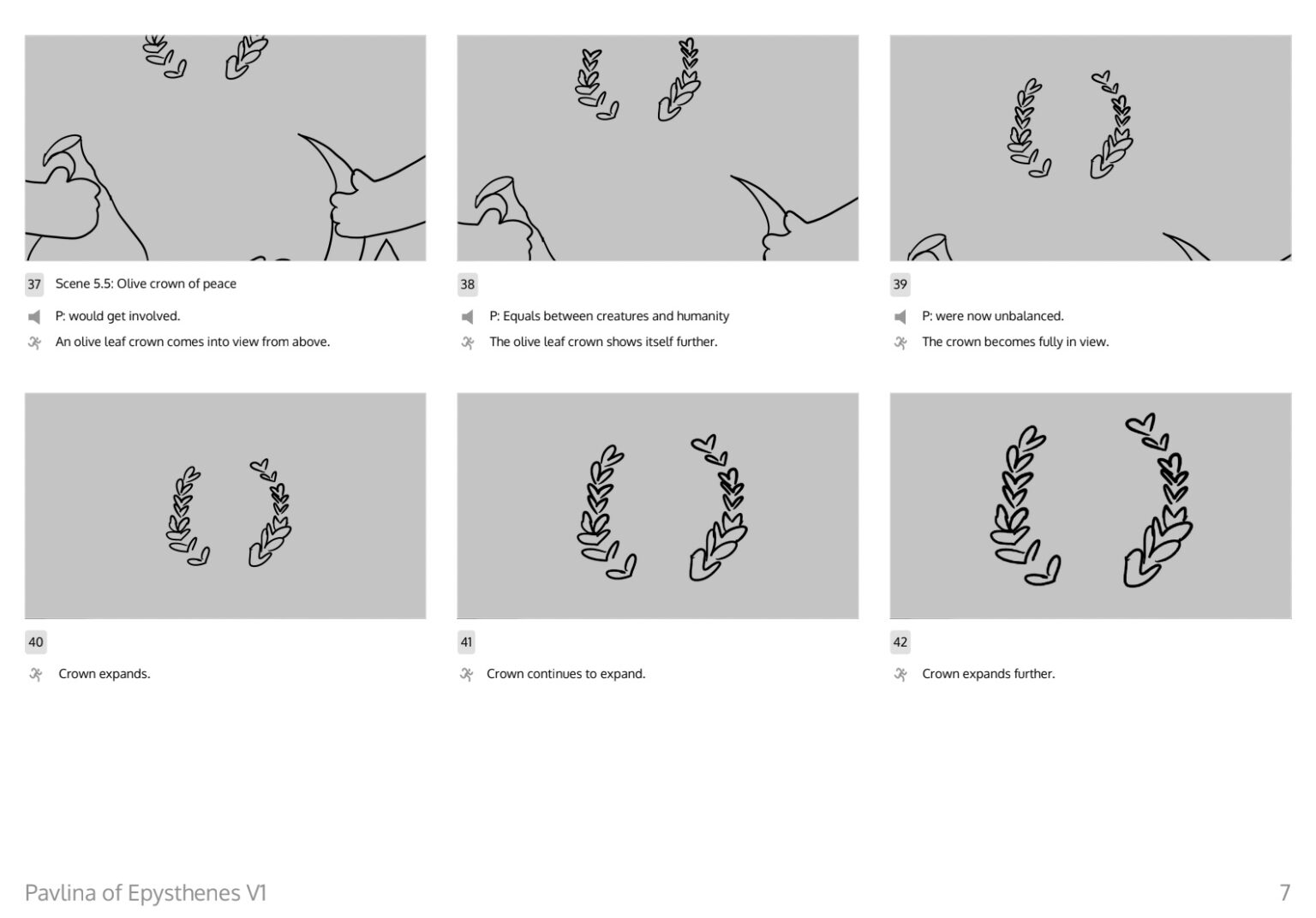 37 Scene 5.5: Olive crown of peace

P: would get involved.

An olive leaf crown comes into view from above.

38

P: Equals between creatures and humanity

The olive leaf crown shows itself further.

39

P: were now unbalanced.

The crown becomes fully in view.

40

Crown expands.

41

Crown continues to expand.

42

Crown expands further.

Pavlina of Epysthenes V1

7