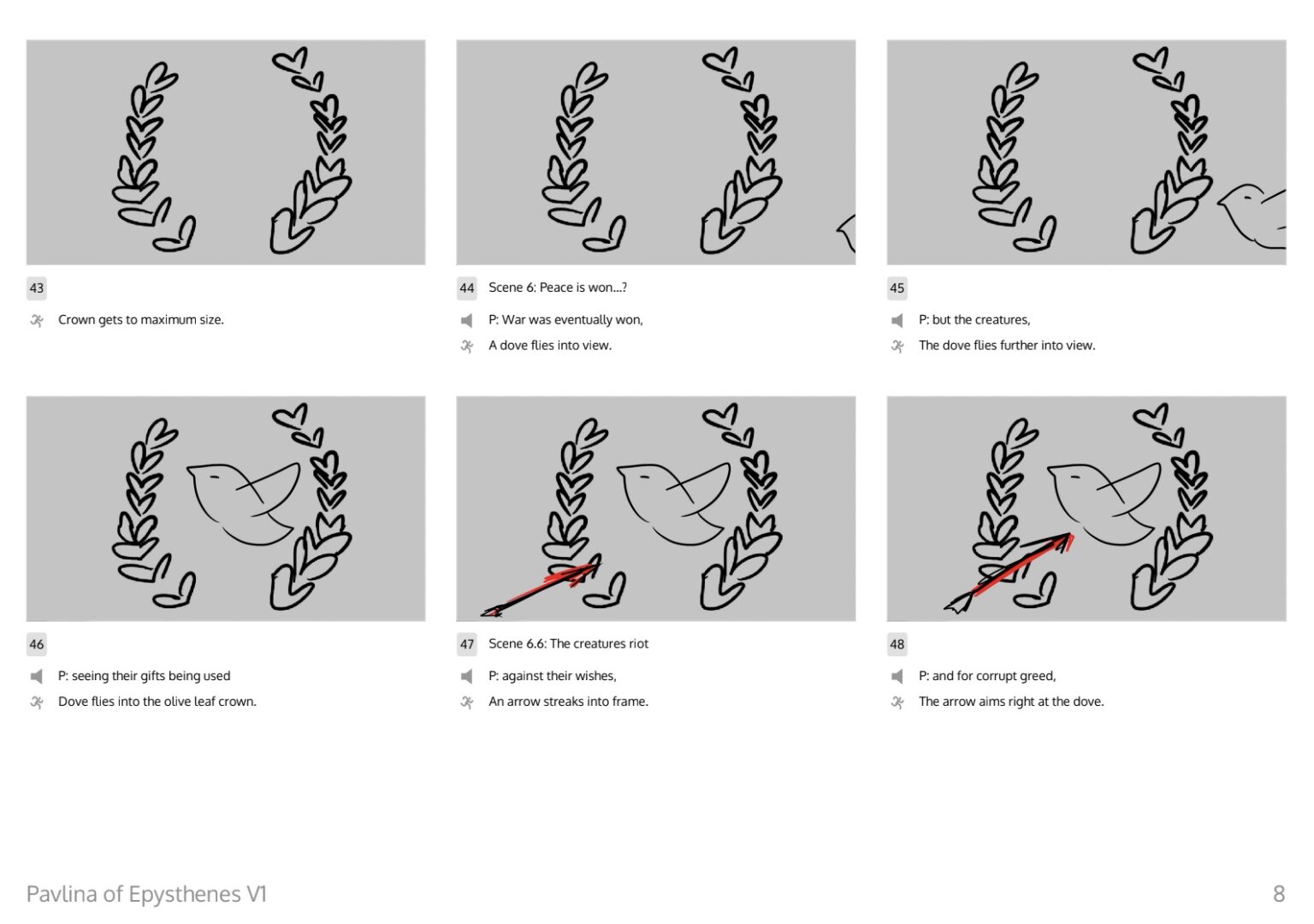 43

Crown gets to maximum size.

44 Scene 6: Peace is won...?

P: War was eventually won,

A dove flies into view.

45

P: but the creatures,

The dove flies further into view.

46

P: seeing their gifts being used

Dove flies into the olive leaf crown.

47 Scene 6.6: The creatures riot

P: against their wishes,

An arrow streaks into frame.

48

P: and for corrupt greed,

The arrow aims right at the dove.

Pavlina of Epysthenes V1

8