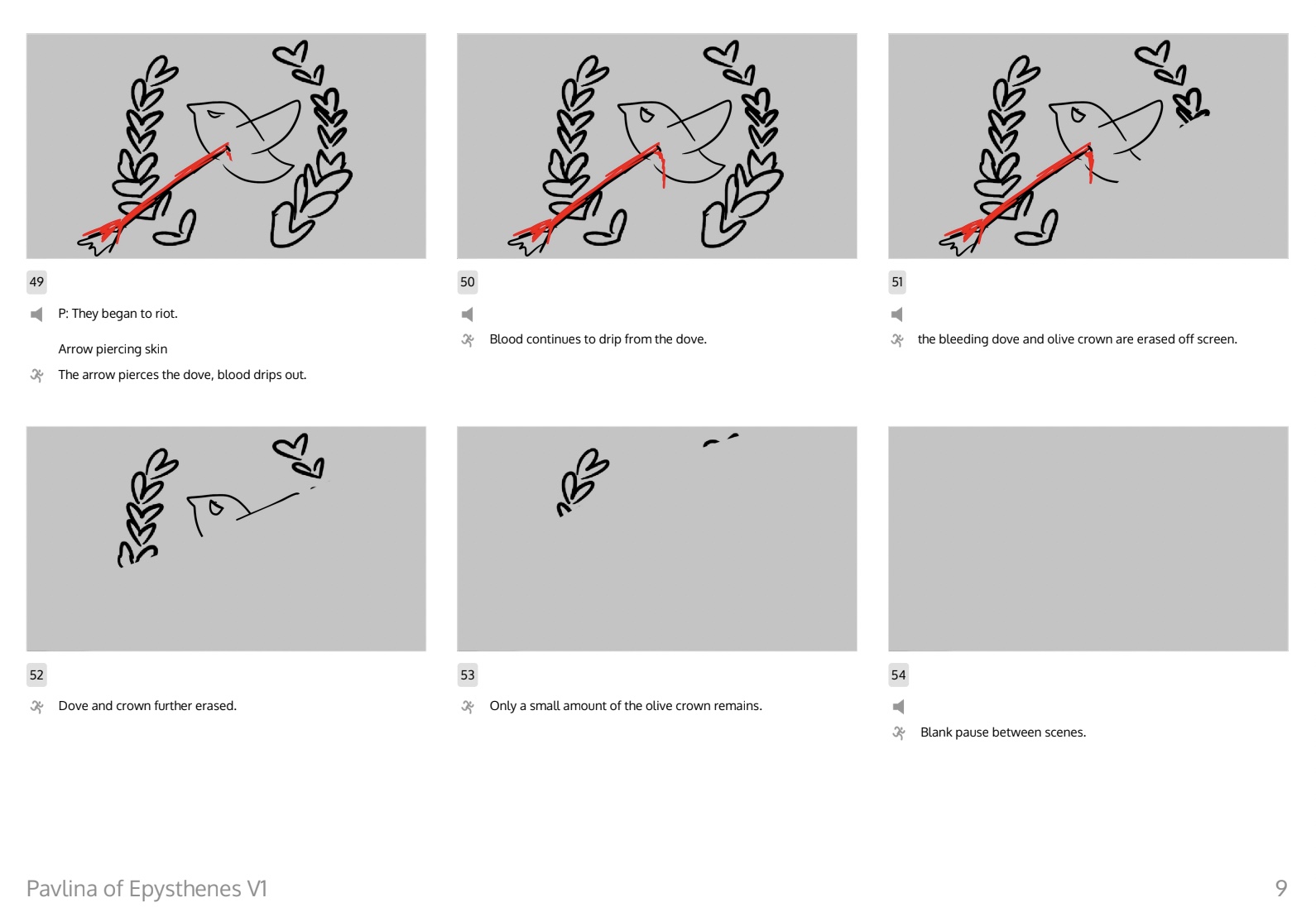 49

P: They began to riot.

Arrow piercing skin

The arrow pierces the dove, blood drips out.

50

Blood continues to drip from the dove.

51

the bleeding dove and olive crown are erased off screen.

52

Dove and crown further erased.

53

Only a small amount of the olive crown remains.

54

Blank pause between scenes.

Pavlina of Epysthenes V1

9