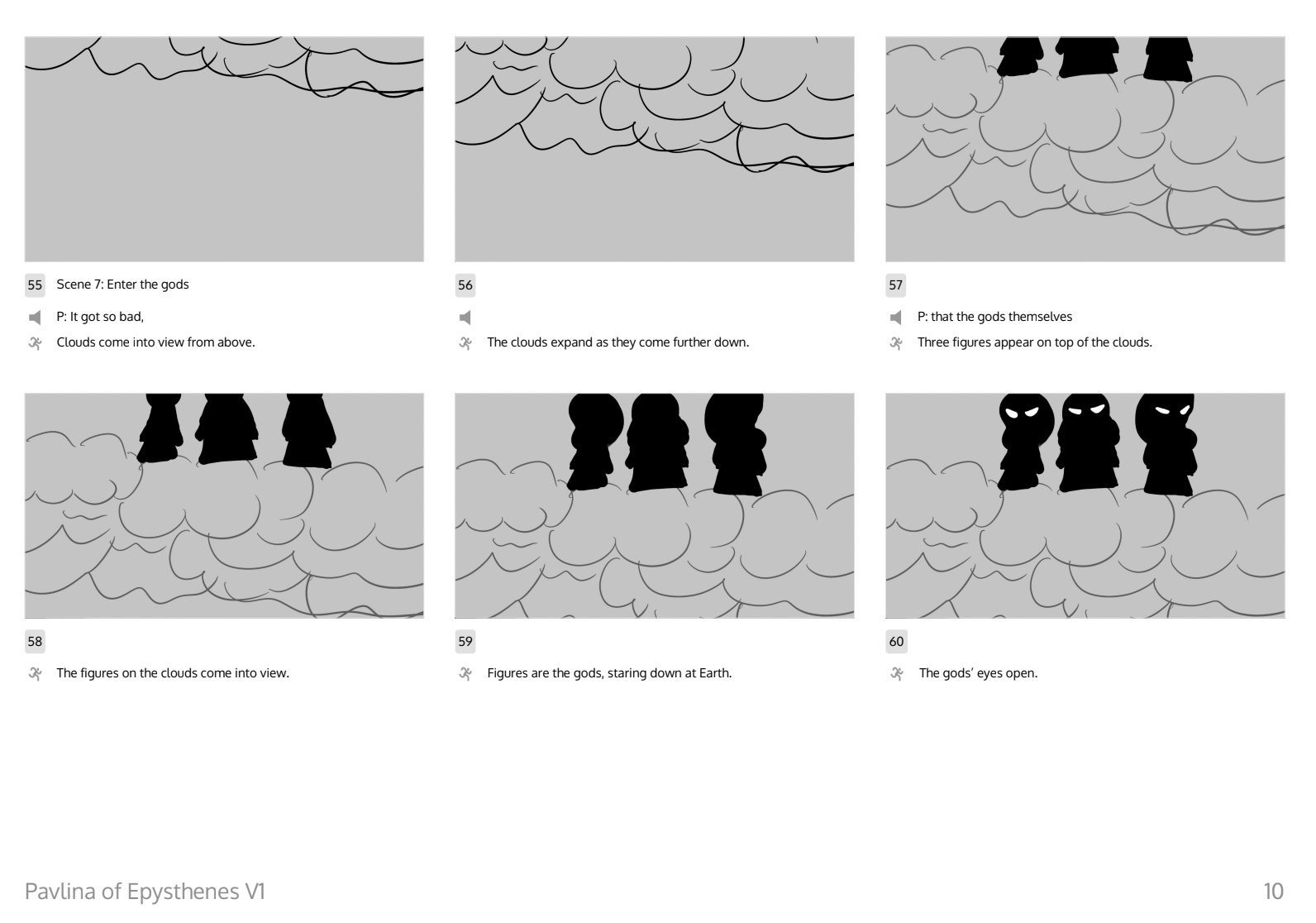 55 Scene 7: Enter the gods

P: It got so bad,

Clouds come into view from above.

56

The clouds expand as they come further down.

57

P: that the gods themselves

Three figures appear on top of the clouds.

58

The figures on the clouds come into view.

59

Figures are the gods, staring down at Earth.

60

The gods' eyes open.

Pavlina of Epysthenes V1

10