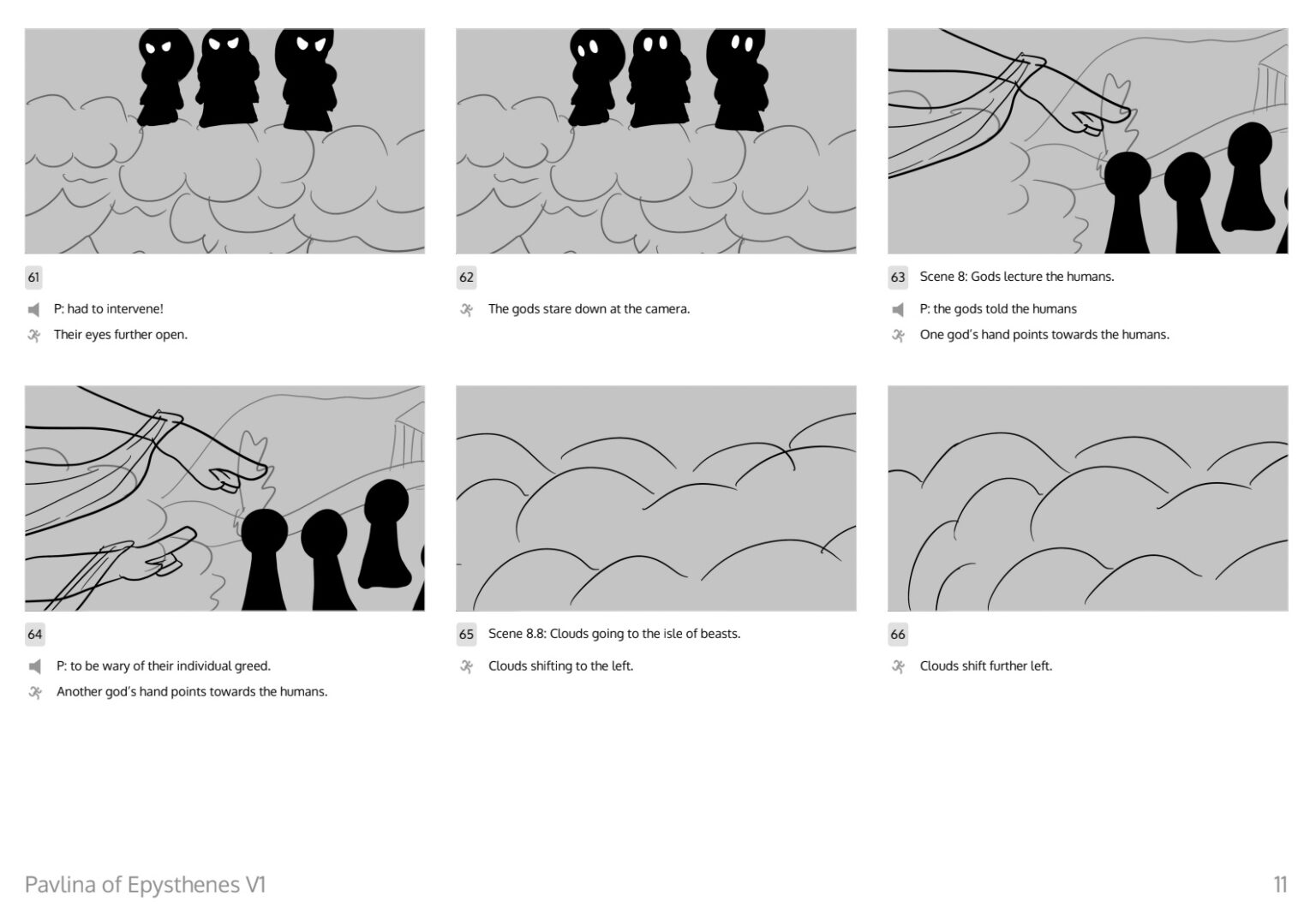 61

P: had to intervene!

Their eyes further open.

62

The gods stare down at the camera.

63 Scene 8: Gods lecture the humans.

P: the gods told the humans

One god's hand points towards the humans.

64

P: to be wary of their individual greed.

Another god's hand points towards the humans.

65 Scene 8.8: Clouds going to the isle of beasts.

Clouds shifting to the left.

66

Clouds shift further left.

Pavlina of Epysthenes V1

11