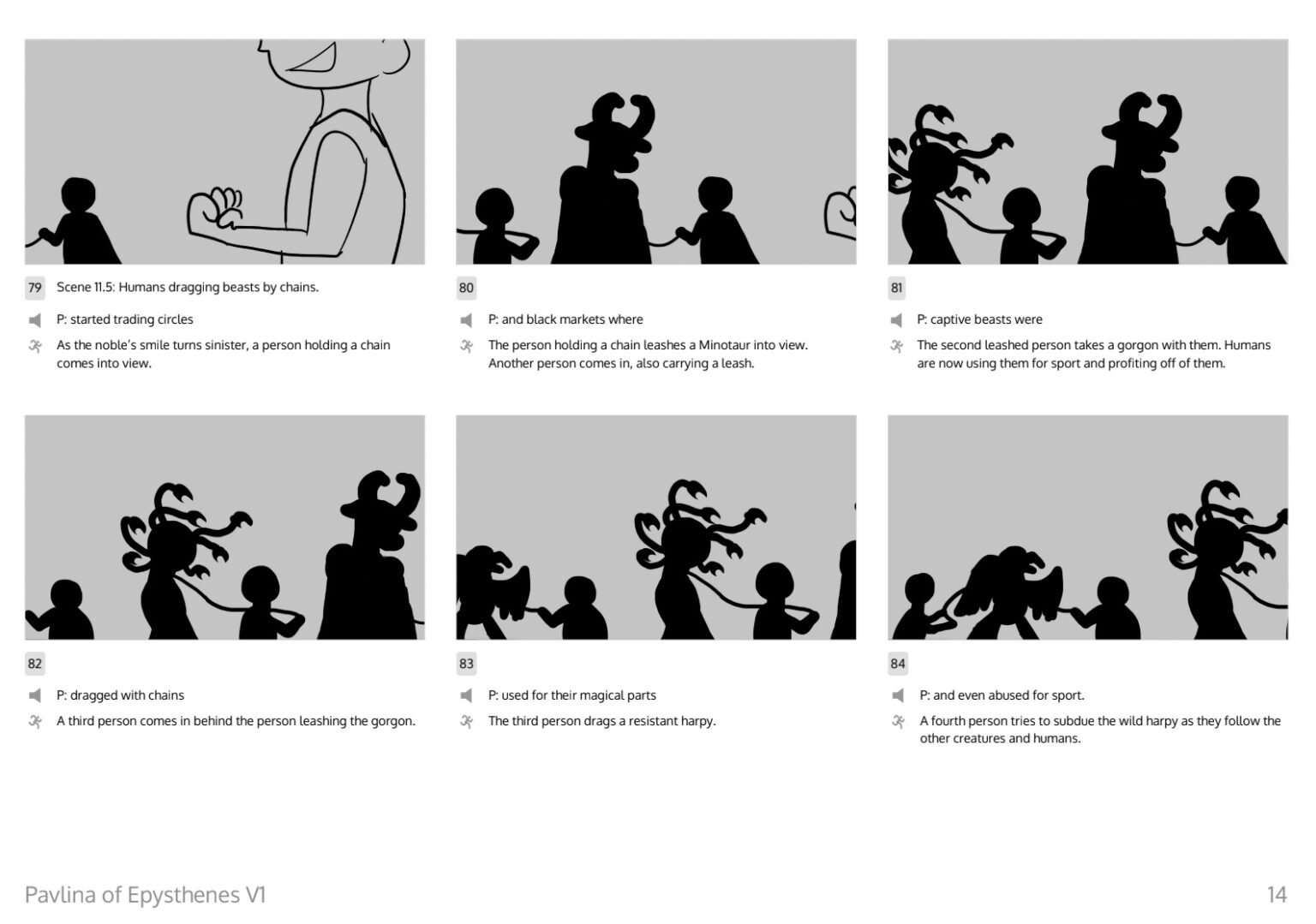 79 Scene 11.5: Humans dragging beasts by chains.

P: started trading circles

As the noble's smile turns sinister, a person holding a chain comes into view.

80

P: and black markets where

The person holding a chain leashes a Minotaur into view. Another person comes in, also carrying a leash.

81

P: captive beasts were

The second leashed person takes a gorgon with them. Humans are now using them for sport and profiting off of them.

82

P: dragged with chains

A third person comes in behind the person leashing the gorgon.

83

P: used for their magical parts

The third person drags a resistant harpy.

84

P: and even abused for sport.

A fourth person tries to subdue the wild harpy as they follow the other creatures and humans.

Pavlina of Epysthenes V1

14