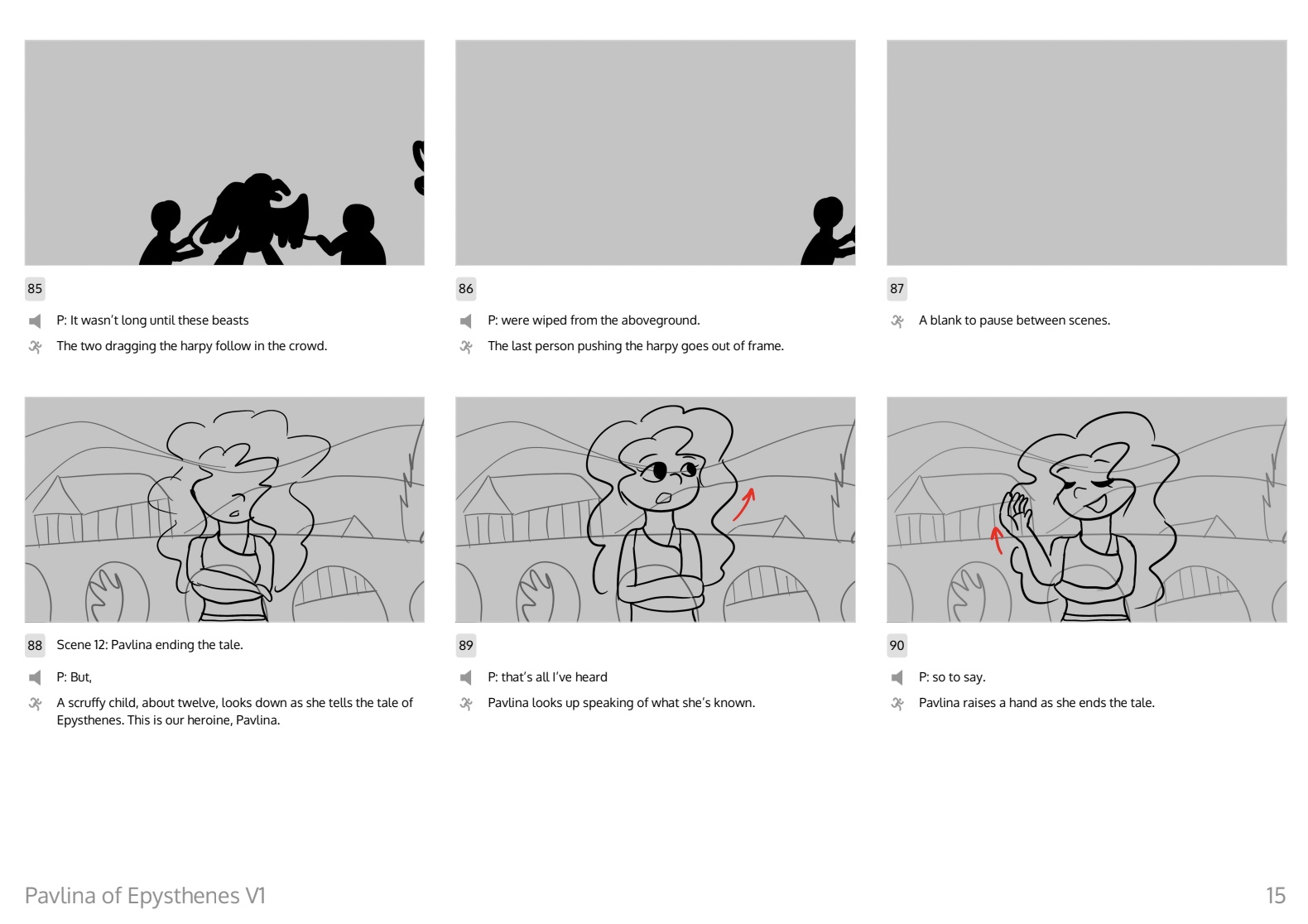 85

P: It wasn't long until these beasts

The two dragging the harpy follow in the crowd.

86

P: were wiped from the aboveground.

The last person pushing the harpy goes out of frame.

87

A blank to pause between scenes.

88 Scene 12: Pavlina ending the tale.

P: But,

A scruffy child, about twelve, looks down as she tells the tale of Epysthenes. This is our heroine, Pavlina.

89

P: that's all I've heard

Pavlina looks up speaking of what she's known.

90

P: so to say.

Pavlina raises a hand as she ends the tale.

Pavlina of Epysthenes V1

15