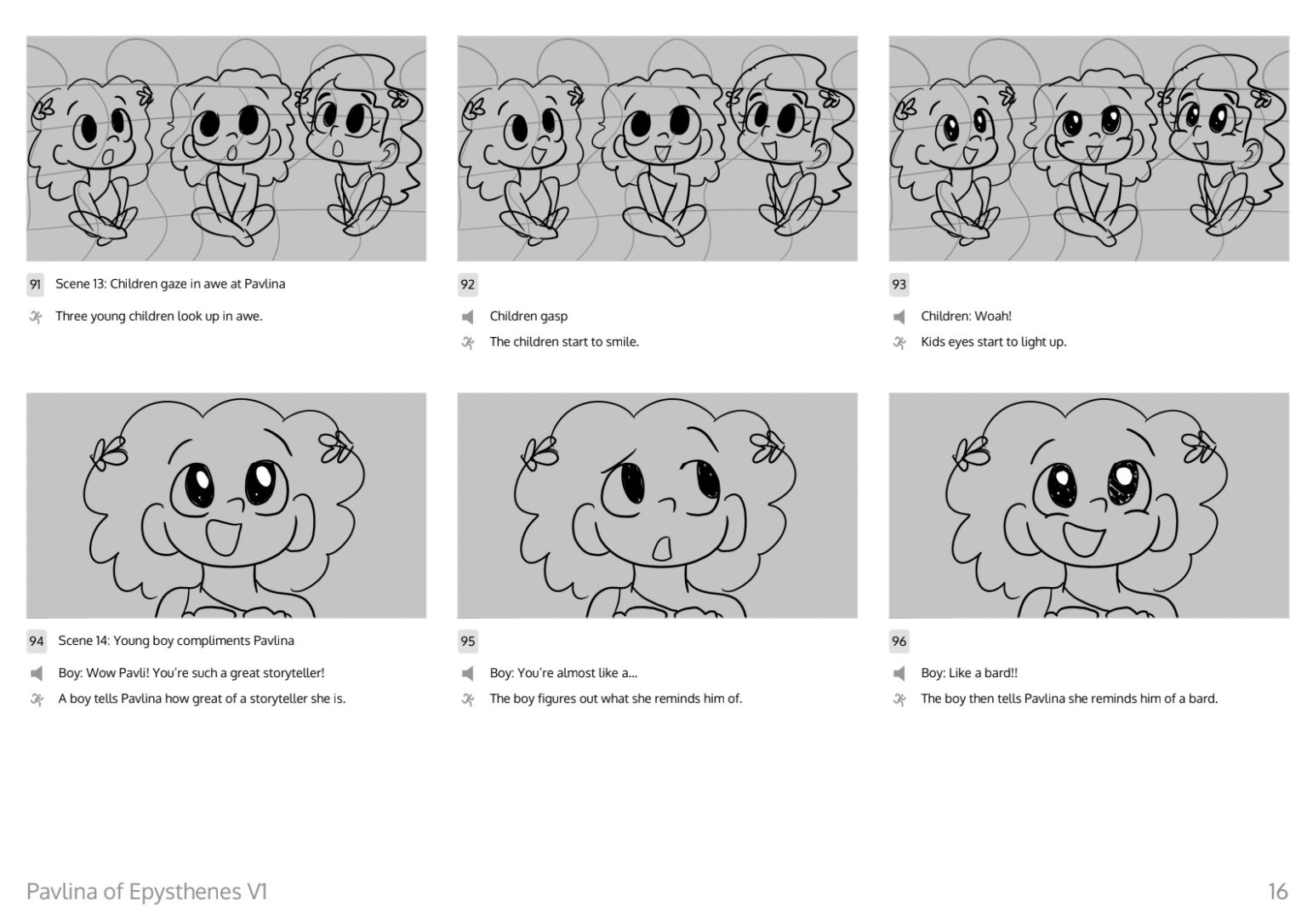 91 Scene 13: Children gaze in awe at Pavlina

Three young children look up in awe.

92

Children gasp

The children start to smile.

93

Children: Woah!

Kids eyes start to light up.

94 Scene 14: Young boy compliments Pavlina

Boy: Wow Pavli! You're such a great storyteller!

A boy tells Pavlina how great of a storyteller she is.

95

Boy: You're almost like a...

The boy figures out what she reminds him of.

96

Boy: Like a bard!!

The boy then tells Pavlina she reminds him of a bard.

Pavlina of Epysthenes V1

16