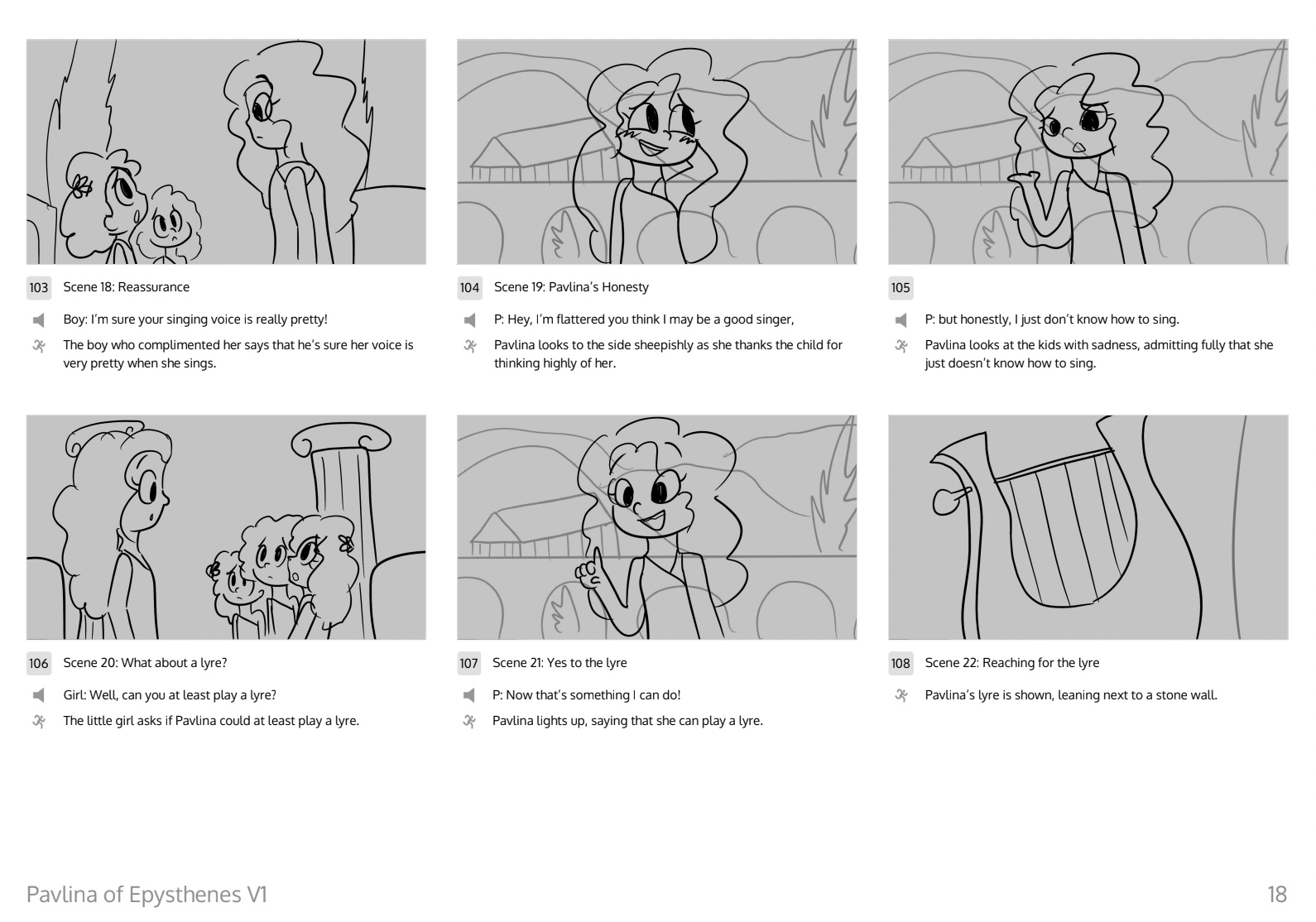 103 Scene 18: Reassurance

Boy: I'm sure your singing voice is really pretty!

The boy who complimented her says that he's sure her voice is very pretty when she sings.

104 Scene 19: Pavlina's Honesty

P: Hey, I'm flattered you think I may be a good singer,

Pavlina looks to the side sheepishly as she thanks the child for thinking highly of her.

105

P: but honestly, I just don't know how to sing.

Pavlina looks at the kids with sadness, admitting fully that she just doesn't know how to sing.

106 Scene 20: What about a lyre?

Girl: Well, can you at least play a lyre?

The little girl asks if Pavlina could at least play a lyre.

107 Scene 21: Yes to the lyre

P: Now that's something I can do!

Pavlina lights up, saying that she can play a lyre.

108 Scene 22: Reaching for the lyre

Pavlina's lyre is shown, leaning next to a stone wall.

Pavlina of Epysthenes V1

18