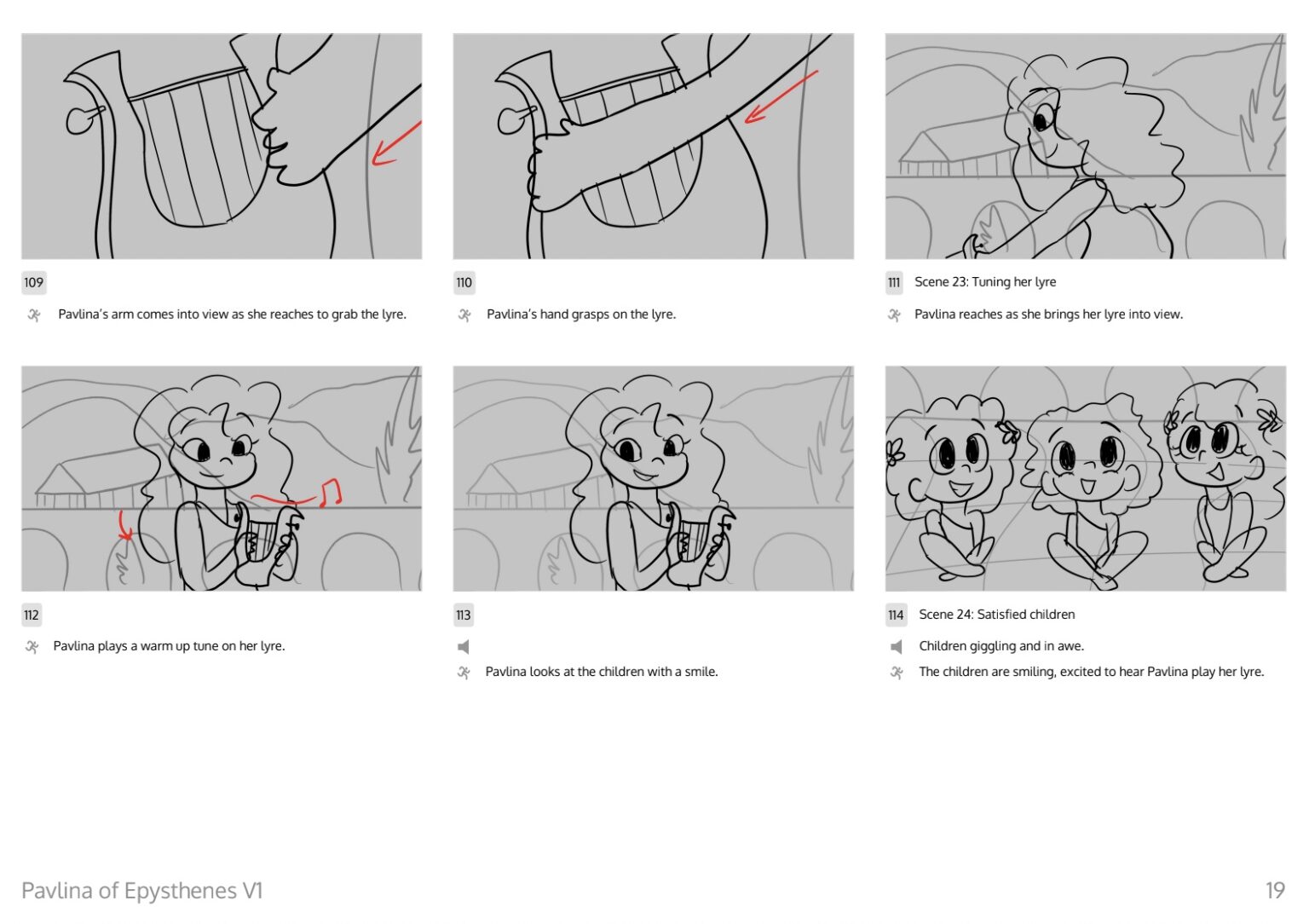 109

Pavlina's arm comes into view as she reaches to grab the lyre.

110

Pavlina's hand grasps on the lyre.

111 Scene 23: Tuning her lyre

Pavlina reaches as she brings her lyre into view.

112

Pavlina plays a warm up tune on her lyre.

113

Pavlina looks at the children with a smile.

114 Scene 24: Satisfied children

Children giggling and in awe.

The children are smiling, excited to hear Pavlina play her lyre.

Pavlina of Epysthenes V1

19